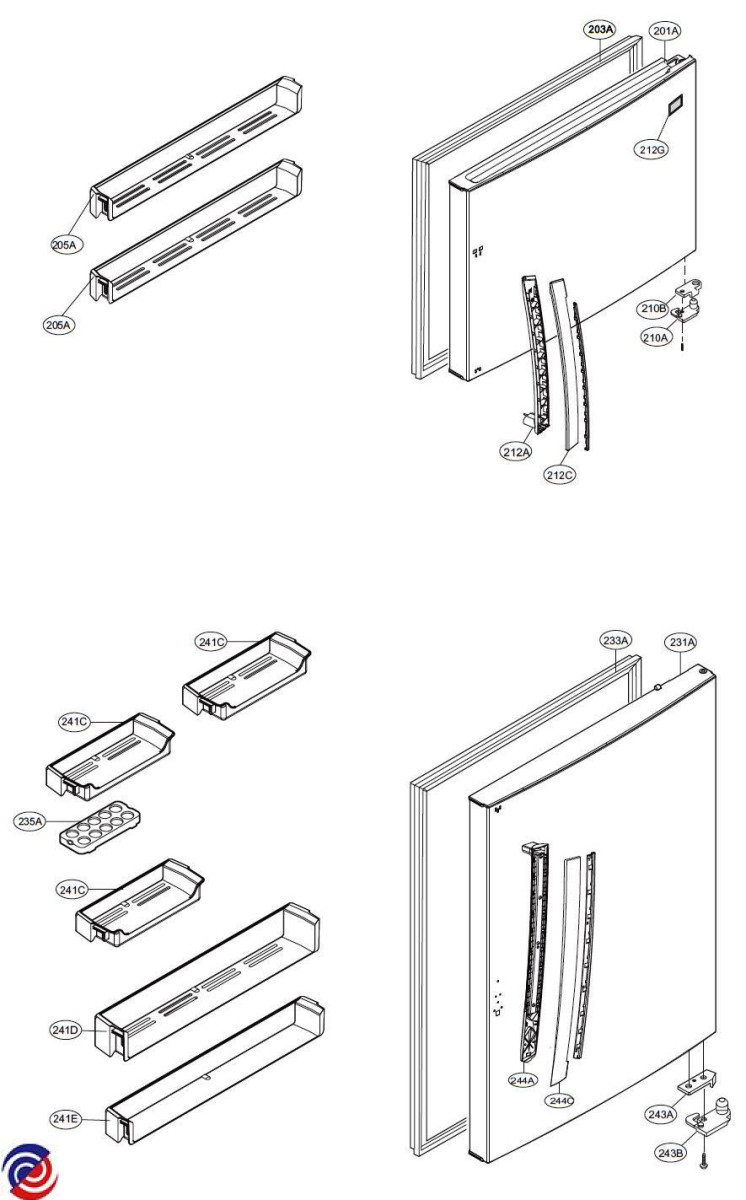 205A
205A
203A
201A
212G
210B
210A
212A
212C
241C
241C
235A
241C
241D
241E
233A
231A
244A
244C
243A
243B